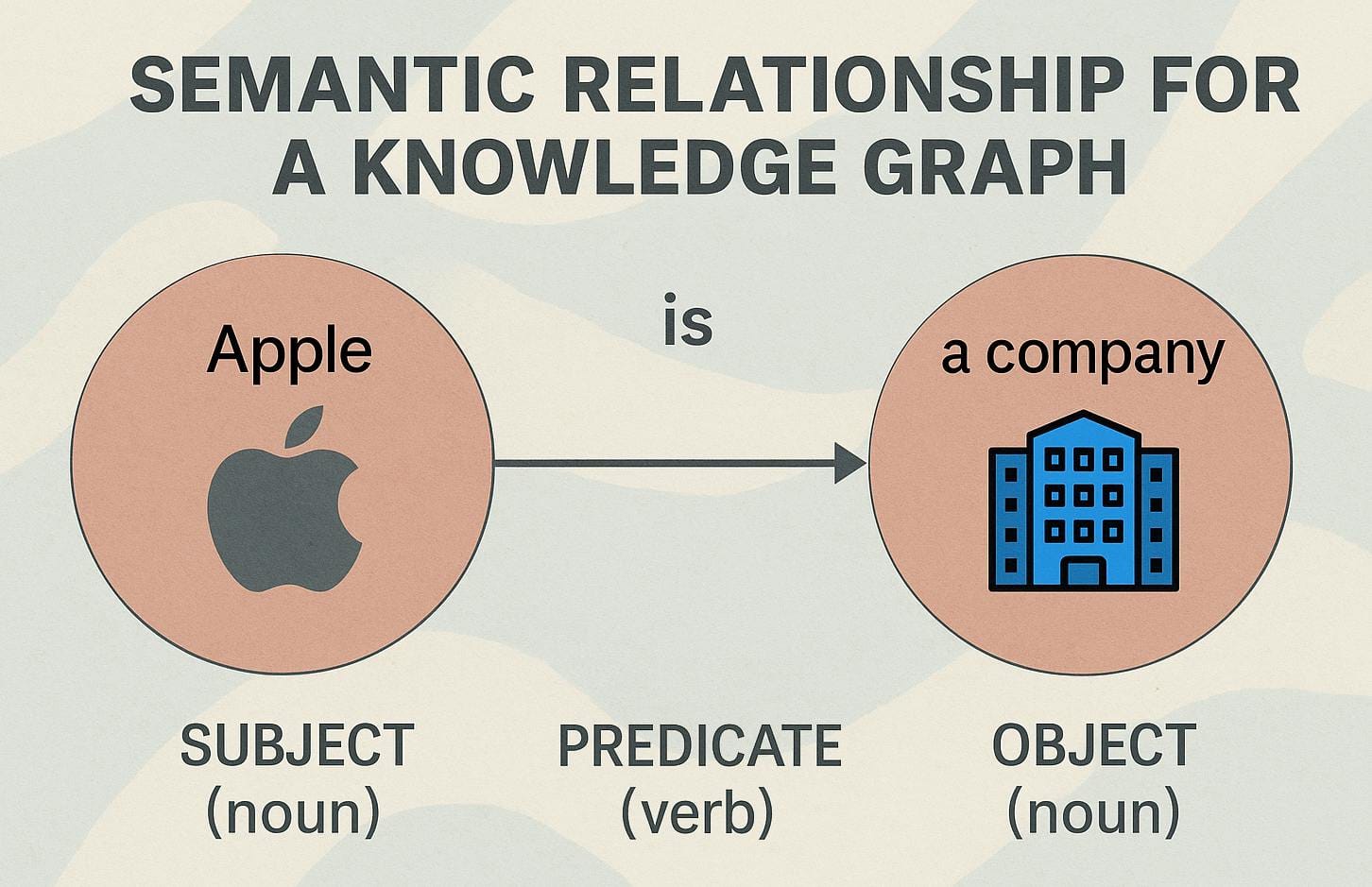 SEMANTIC RELATIONSHIP FOR A KNOWLEDGE GRAPH

Apple

is

a company

SUBJECT (noun)

PREDICATE (verb)

OBJECT (noun)